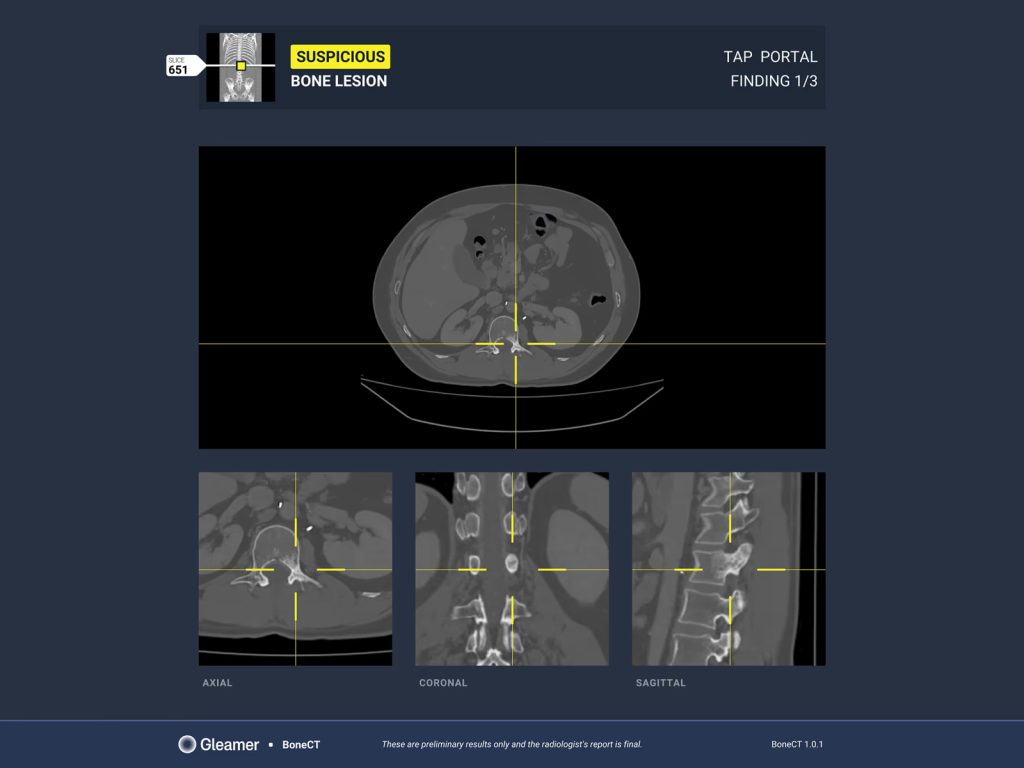 SLICE
651

SUSPICIOUS
BONE LESION

TAP PORTAL
FINDING 1/3

AXIAL

CORONAL

SAGITTAL

Gleamer ▪ BoneCT

These are preliminary results only and the radiologist's report is final.

BoneCT 1.0.1